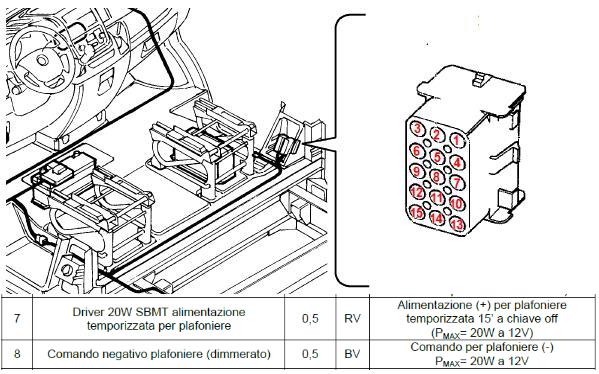 3 2 1
6 5 4
9 8 7
12 11 10
15 14 13

| 7 | Driver 20W SBMT alimentazione temporizzata per plafoniere | 0,5 | RV | Alimentazione (+) per plafoniere temporizzata 15' a chiave off ($P_{MAX}$= 20W a 12V) |
|---|---|---|---|---|
| 8 | Comando negativo plafoniere (dimmerato) | 0,5 | BV | Comando per plafoniere (-) $P_{MAX}$= 20W a 12V |